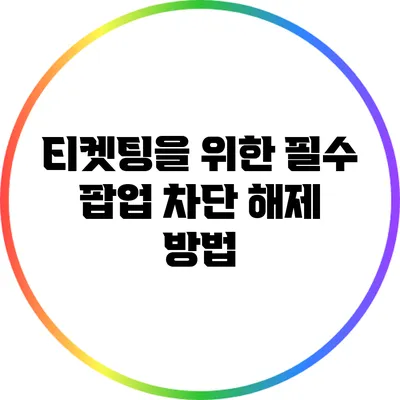 티켓팅을 위한 필수 팝업 차단 해제 방법