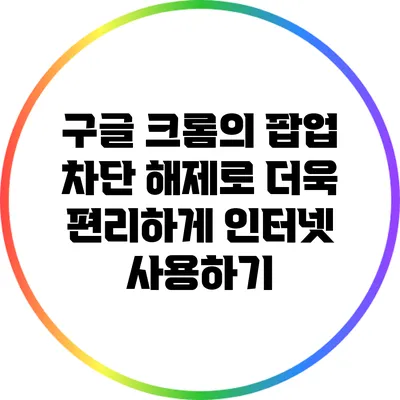 구글 크롬의 팝업 차단 해제로 더욱 편리하게 인터넷 사용하기