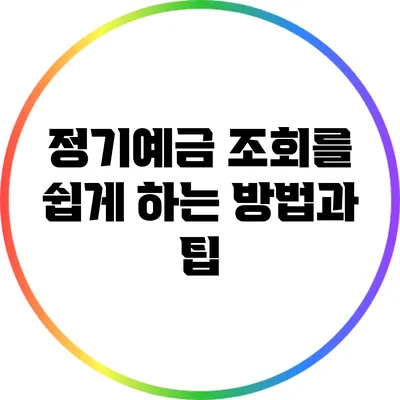 정기예금 조회를 쉽게 하는 방법과 팁