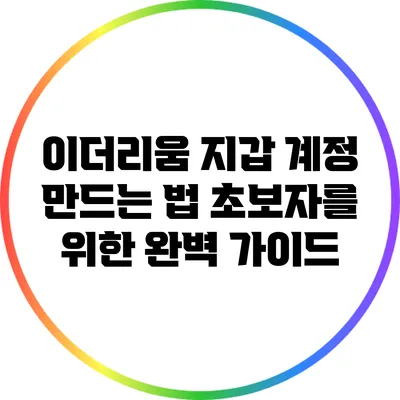 이더리움 지갑 계정 만드는 법 초보자를 위한 완벽 가이드