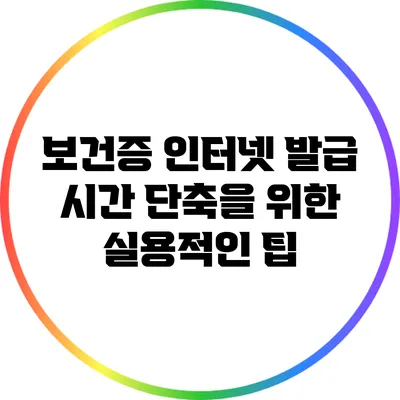 보건증 인터넷 발급 시간 단축을 위한 실용적인 팁