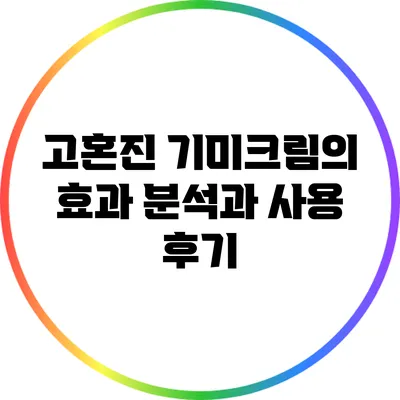 고혼진 기미크림의 효과 분석과 사용 후기