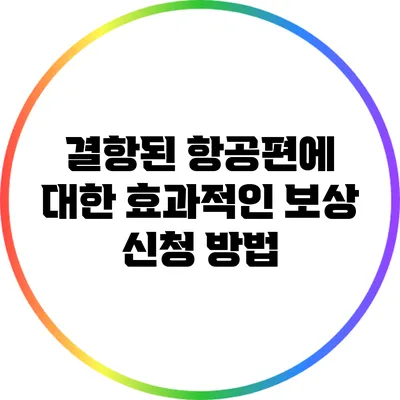 결항된 항공편에 대한 효과적인 보상 신청 방법