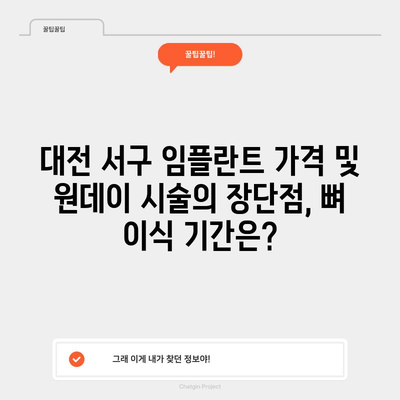 꿀팁꿀팁

꿀팁꿀팁!

대전 서구 임플란트 가격 및 원데이 시술의 장단점, 뼈 이식 기간은?

그래 이게 내가 찾던 정보야!

Chatgin Project